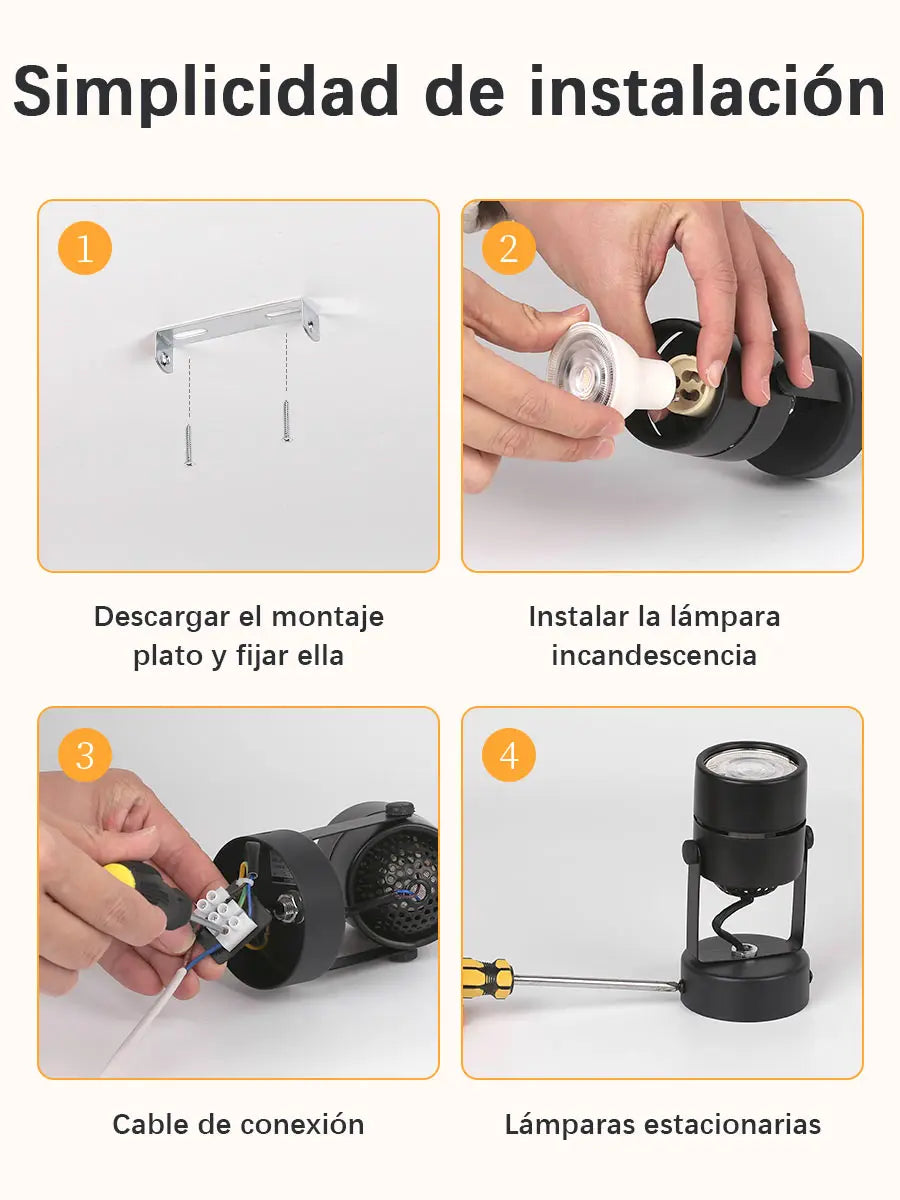 Simplicidad de instalación

1

Descargar el montaje plato y fijar ella

2

Instalar la lámpara incandescencia

3

Cable de conexión

4

Lámparas estacionarias